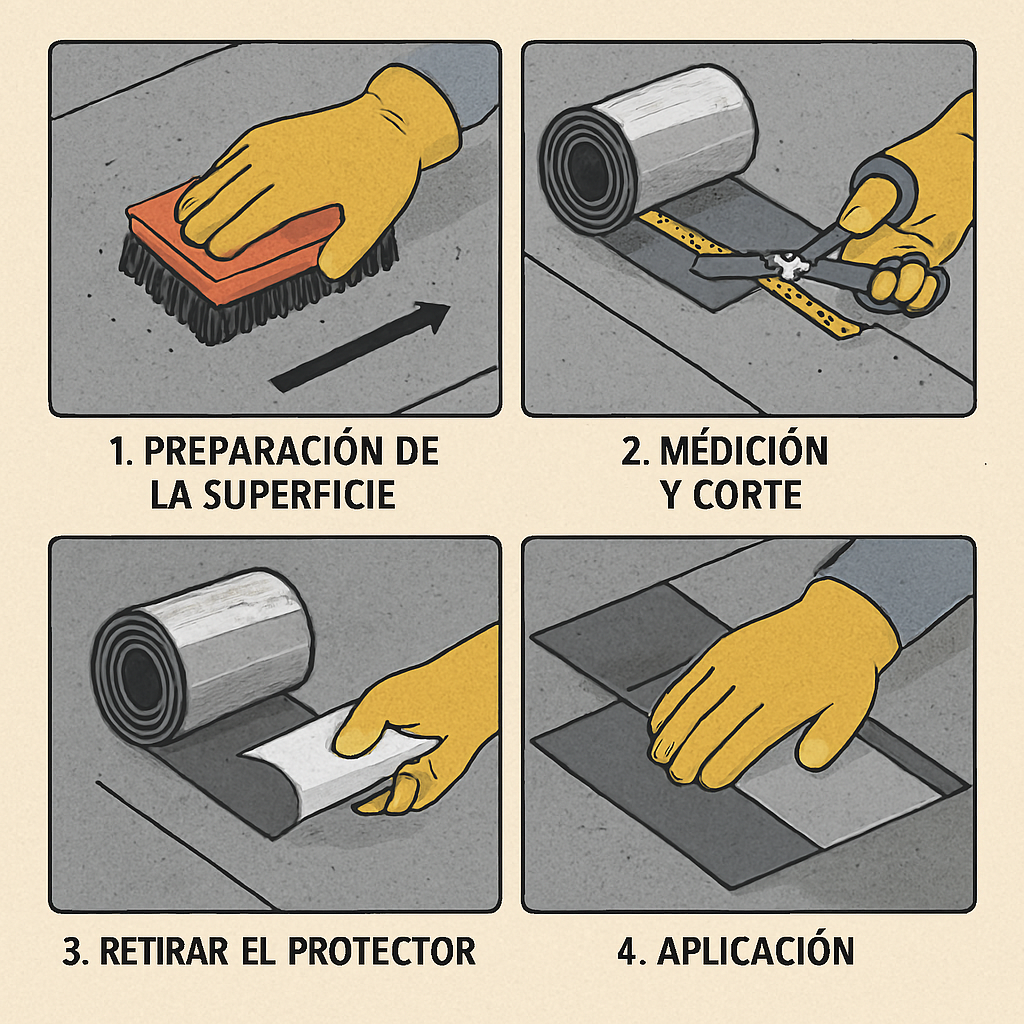 1. PREPARACIÓN DE LA SUPERFICIE

2. MÉDICIÓN Y CORTE

3. RETIRAR EL PROTECTOR

4. APLICACIÓN